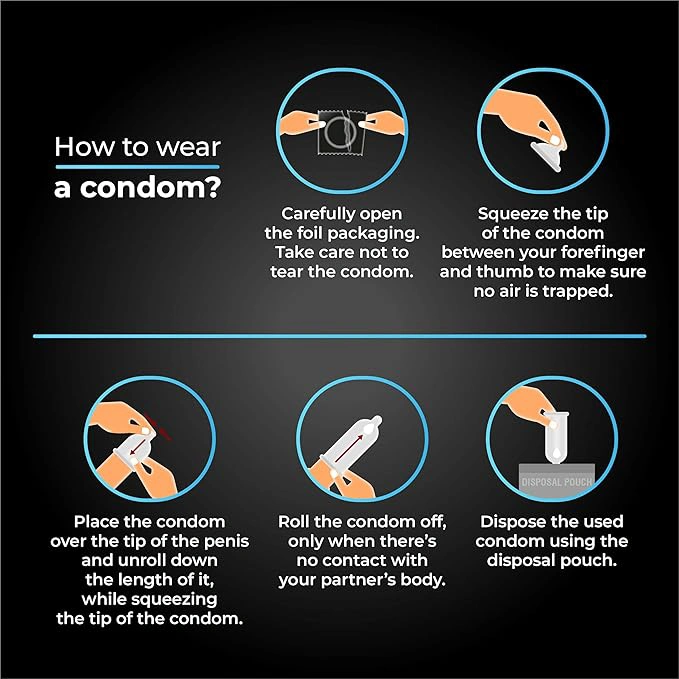 How to wear a condom?

Carefully open the foil packaging. Take care not to tear the condom.

Squeeze the tip of the condom between your forefinger and thumb to make sure no air is trapped.

Place the condom over the tip of the penis and unroll down the length of it, while squeezing the tip of the condom.

Roll the condom off, only when there's no contact with your partner's body.

DISPOSAL POUCH

Dispose the used condom using the disposal pouch.